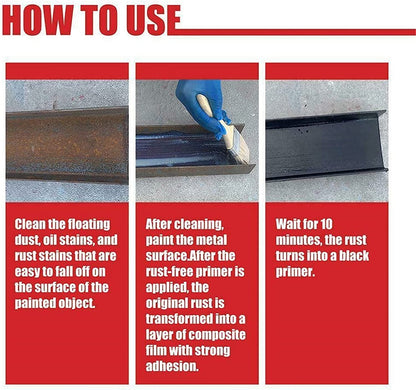 HOW TO USE

Clean the floating dust, oil stains, and rust stains that are easy to fall off on the surface of the painted object.

After cleaning, paint the metal surface.After the rust-free primer is applied, the original rust is transformed into a layer of composite film with strong adhesion.

Wait for 10 minutes, the rust turns into a black primer.